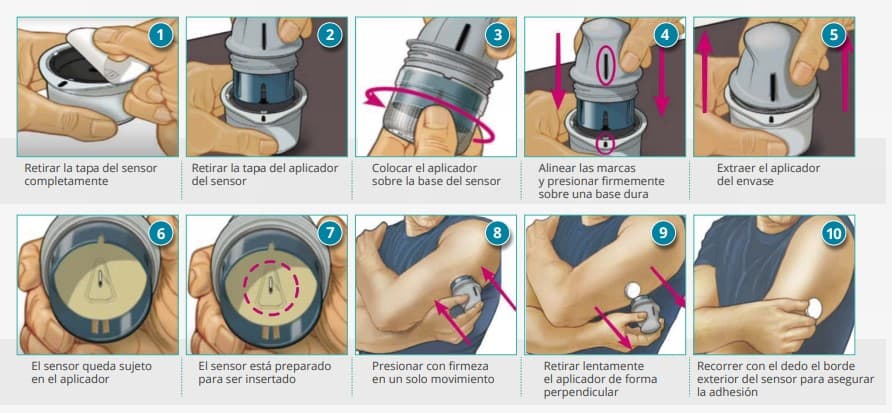 1
Retirar la tapa del sensor completamente

2
Retirar la tapa del aplicador del sensor

3
Colocar el aplicador sobre la base del sensor

4
Alinear las marcas y presionar firmemente sobre una base dura

5
Extraer el aplicador del envase

6
El sensor queda sujeto en el aplicador

7
El sensor está preparado para ser insertado

8
Presionar con firmeza en un solo movimiento

9
Retirar lentamente el aplicador de forma perpendicular

10
Recorrer con el dedo el borde exterior del sensor para asegurar la adhesión